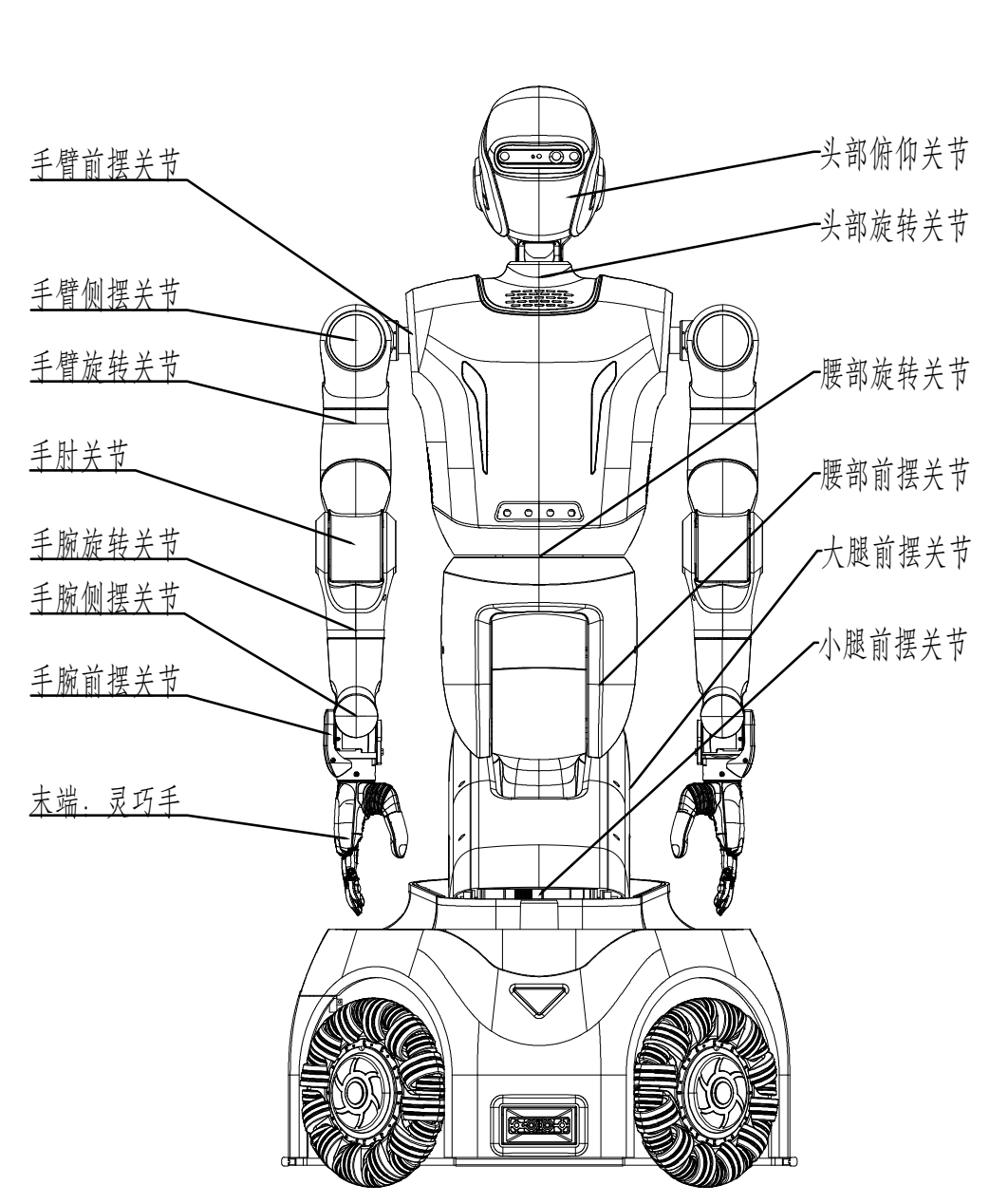 手臂前摆关节

手臂侧摆关节

手臂旋转关节

手肘关节

手腕旋转关节

手腕侧摆关节

手腕前摆关节

末端. 灵巧手

头部俯仰关节

头部旋转关节

腰部旋转关节

腰部前摆关节

大腿前摆关节

小腿前摆关节